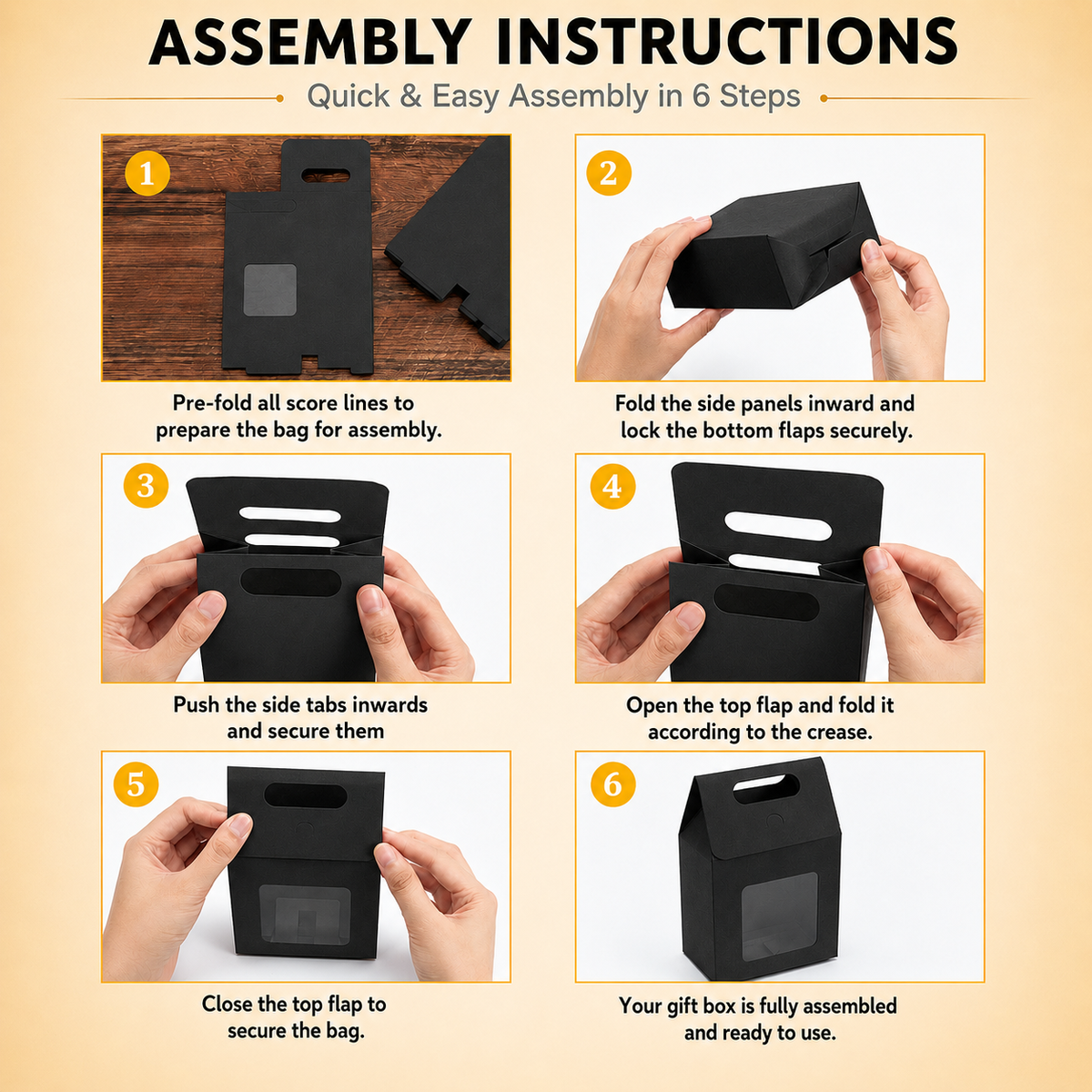 ASSEMBLY INSTRUCTIONS

Quick & Easy Assembly in 6 Steps

1

Pre-fold all score lines to prepare the bag for assembly.

2

Fold the side panels inward and lock the bottom flaps securely.

3

Push the side tabs inwards and secure them

4

Open the top flap and fold it according to the crease.

5

Close the top flap to secure the bag.

6

Your gift box is fully assembled and ready to use.