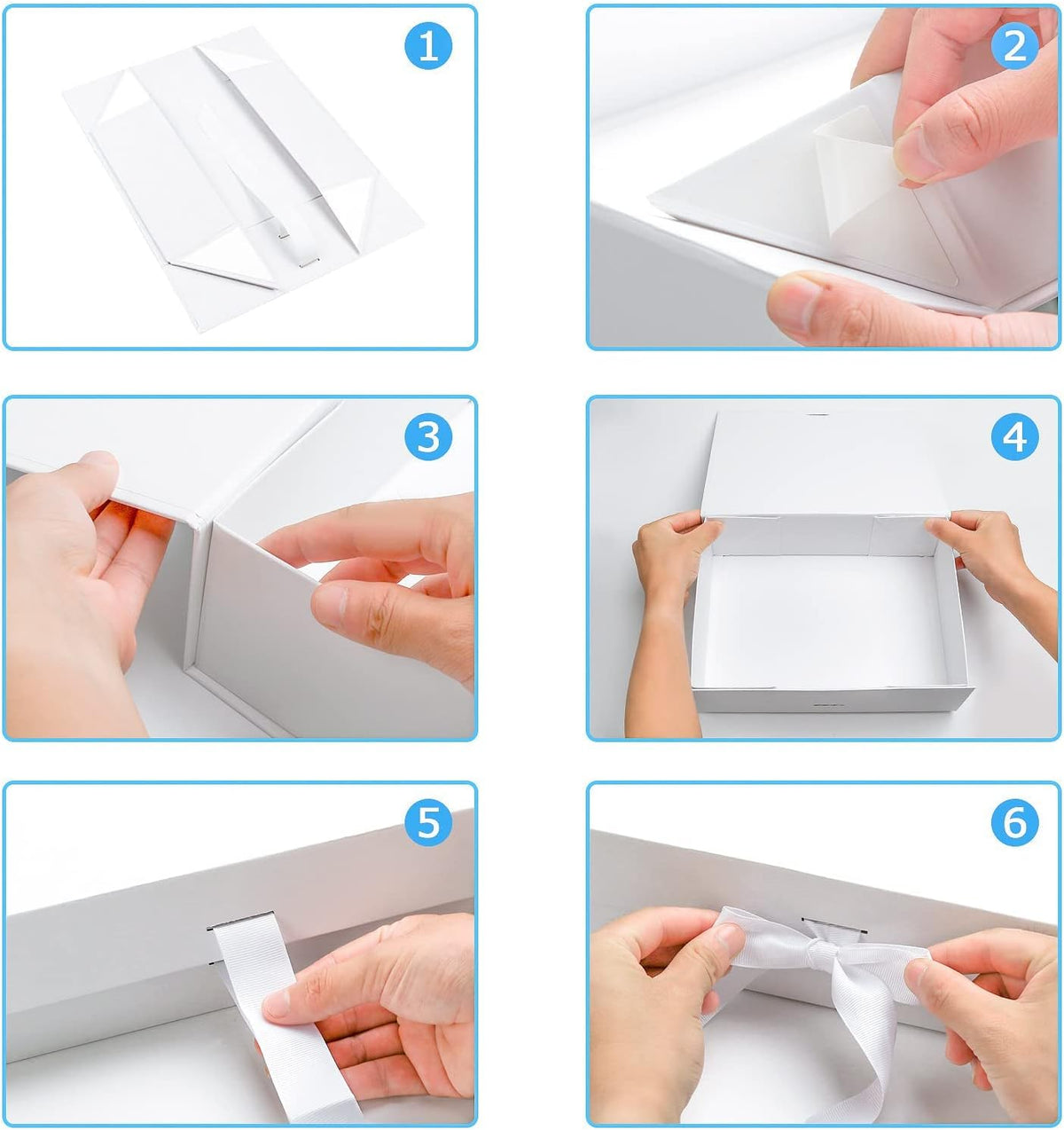 1

2

3

4

5

6